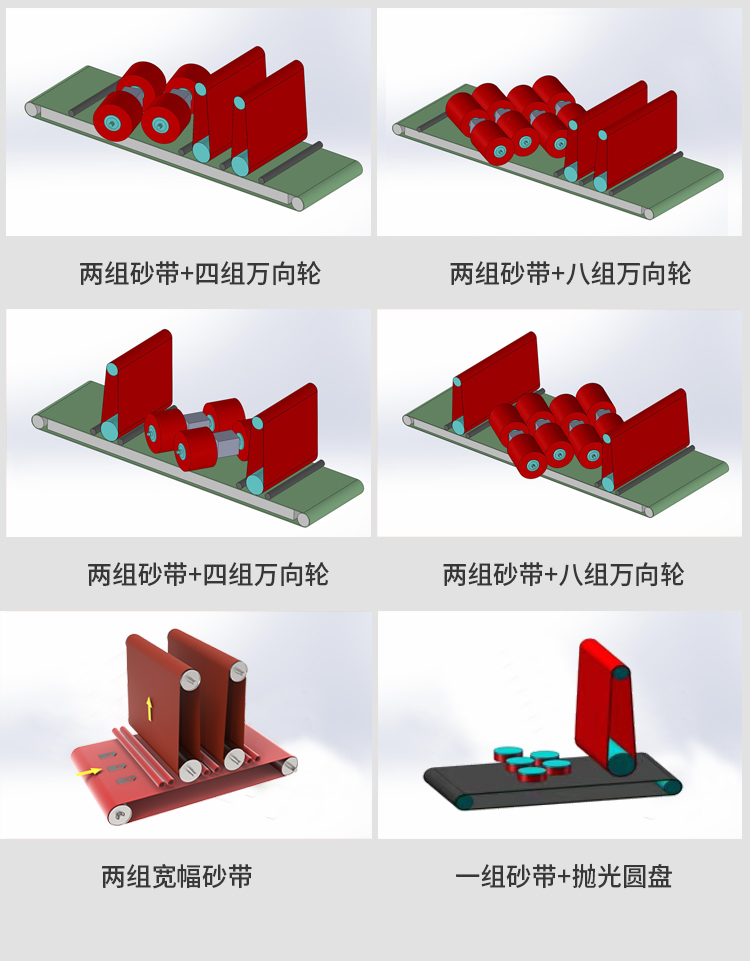 两组砂带+四组万向轮

两组砂带+八组万向轮

两组砂带+四组万向轮

两组砂带+八组万向轮

两组宽幅砂带

一组砂带+抛光圆盘